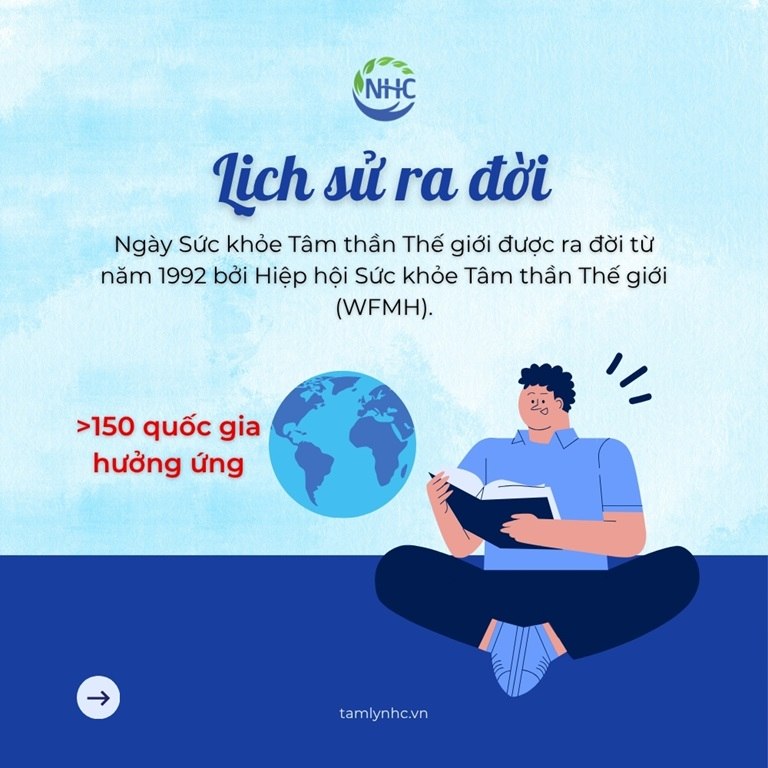 NHC

Lịch sử ra đời

Ngày Sức khỏe Tâm thần Thế giới được ra đời từ năm 1992 bởi Hiệp hội Sức khỏe Tâm thần Thế giới (WFMH).

>150 quốc gia hưởng ứng

tamlynhc.vn